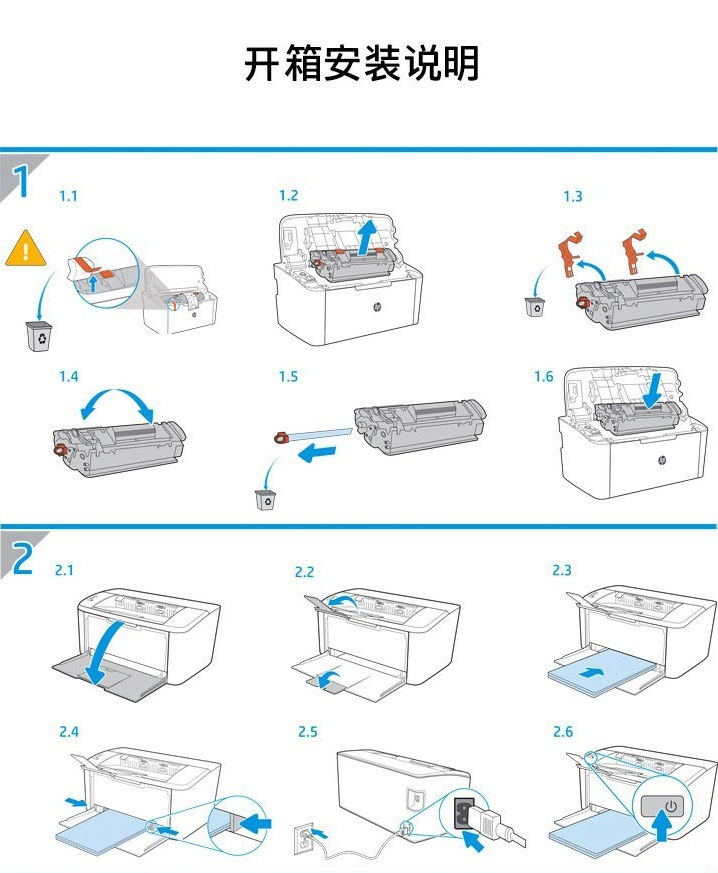 开箱安装说明

1

1.1

1.2

1.3

1.4

1.5

1.6

2

2.1

2.2

2.3

2.4

2.5

2.6